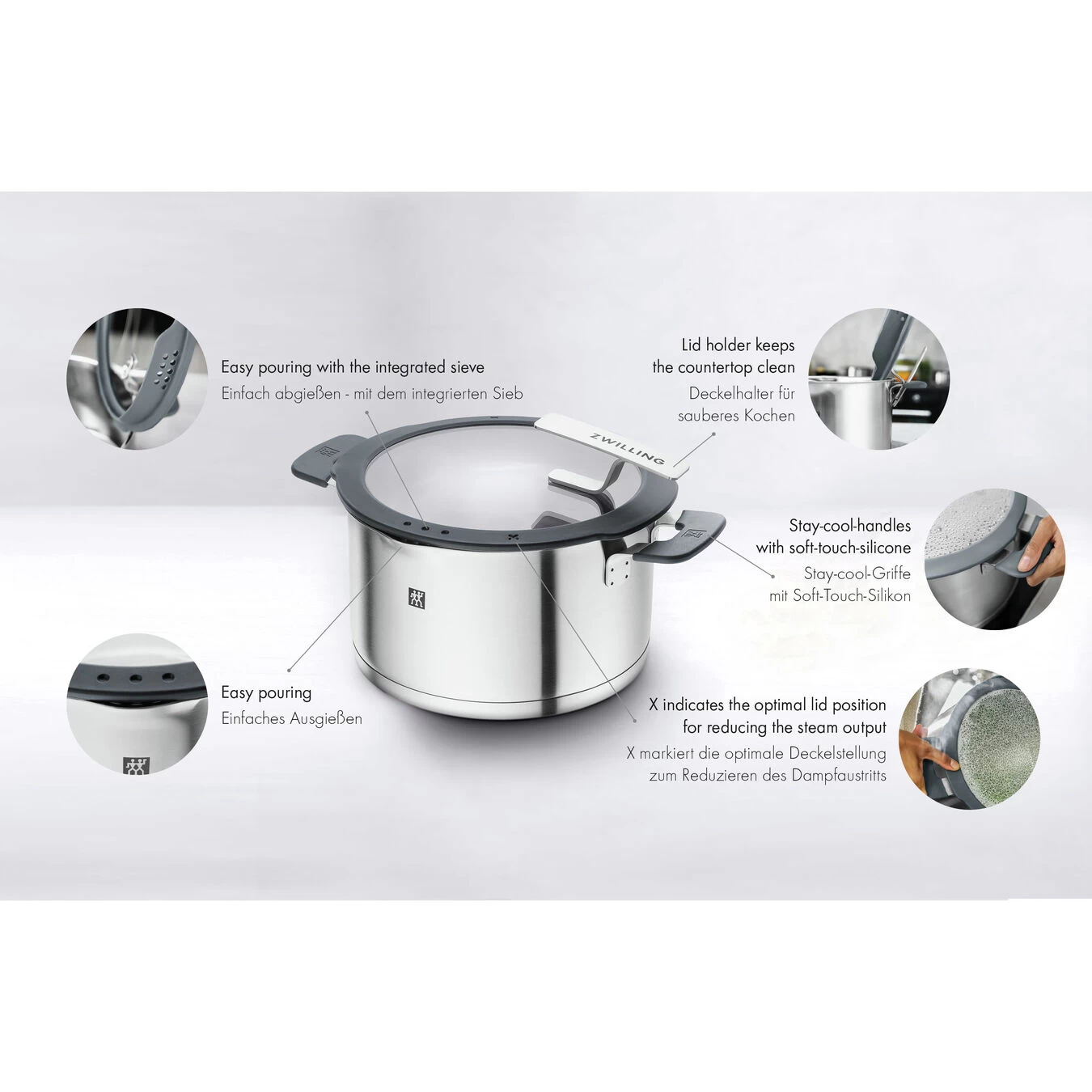 Easy pouring with the integrated sieve
Einfach abgießen - mit dem integrierten Sieb

Lid holder keeps the countertop clean
Deckelhalter für sauberes Kochen

ZWILLING

Stay-cool-handles with soft-touch-silicone
Stay-cool-Griffe mit Soft-Touch-Silikon

Easy pouring
Einfaches Ausgießen

X indicates the optimal lid position for reducing the steam output
X markiert die optimale Deckelstellung zum Reduzieren des Dampfaustritts